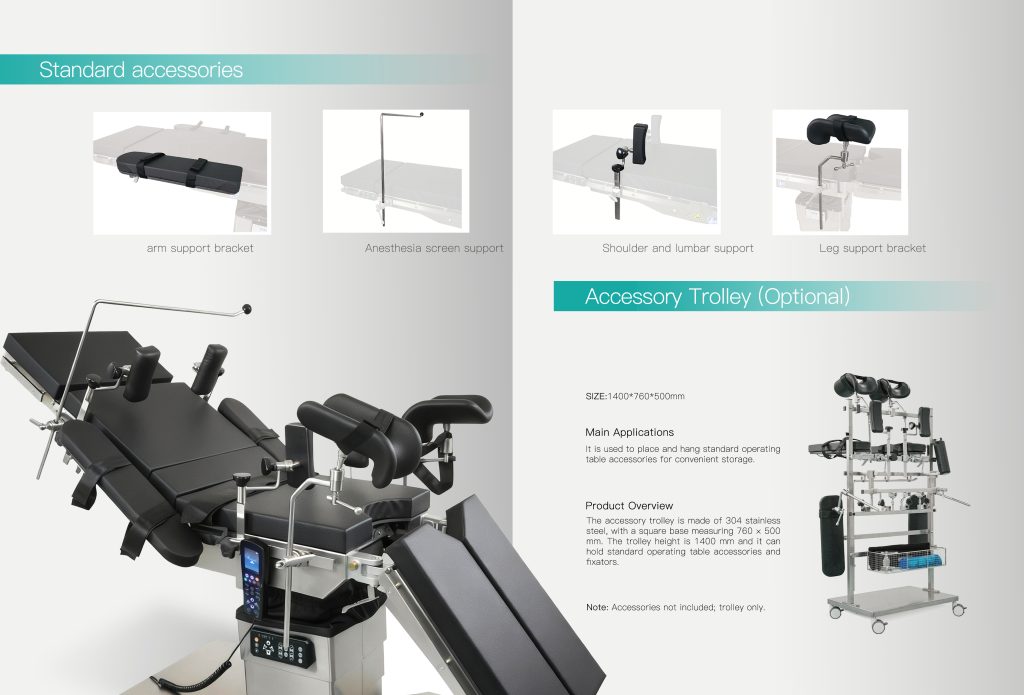 Standard accessories

arm support bracket

Anesthesia screen support

Shoulder and lumbar support

Leg support bracket

Accessory Trolley (Optional)

SIZE:1400*760*500mm

Main Applications

It is used to place and hang standard operating table accessories for convenient storage.

Product Overview

The accessory trolley is made of 304 stainless steel, with a square base measuring 760 × 500 mm. The trolley height is 1400 mm and it can hold standard operating table accessories and fixators.

Note: Accessories not included; trolley only.